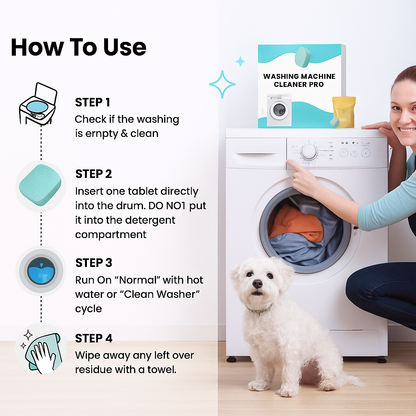 How To Use

STEP 1
Check if the washing is ernpty & clean

STEP 2
Insert one tablet directly into the drum. DO NO1 put it into the detergent compartment

STEP 3
Run On "Normal" with hot water or "Clean Washer" cycle

STEP 4
Wipe away any left over residue with a towel.

WASHING MACHINE CLEANER PRO